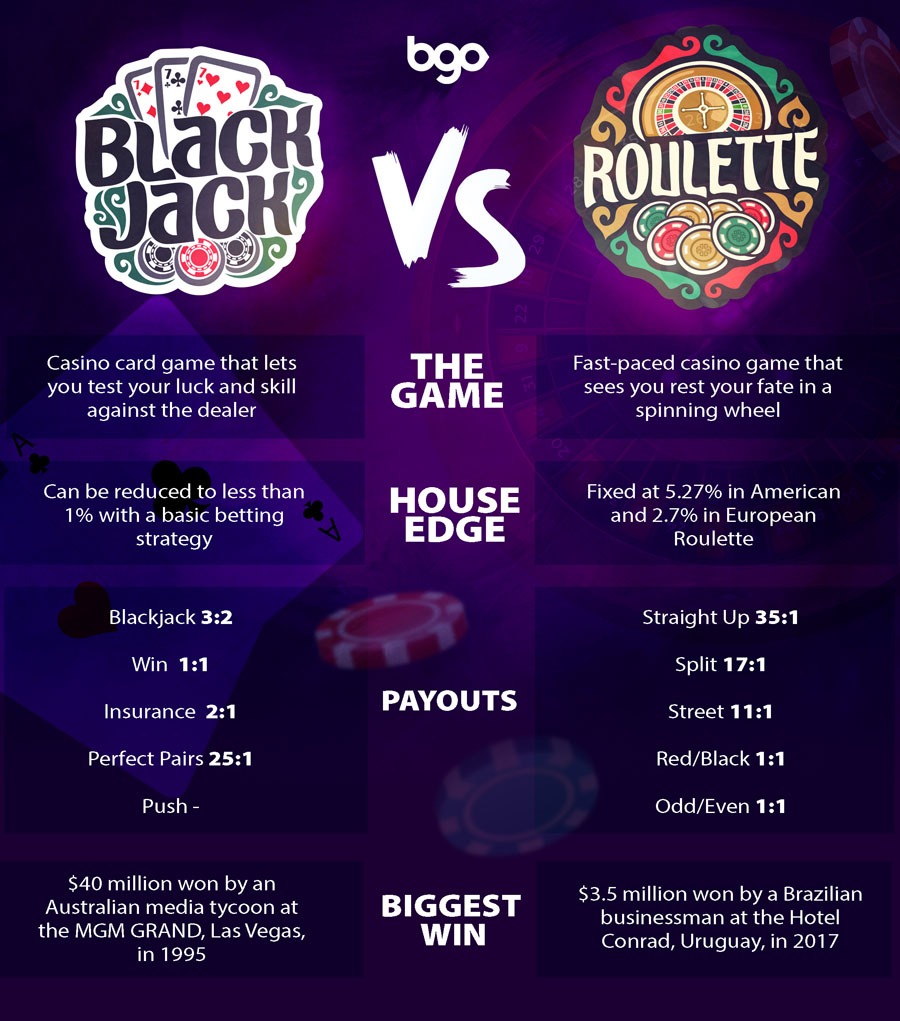 bgo

BLACK JACK

VS

ROULETTE

Casino card game that lets you test your luck and skill against the dealer

THE GAME

Fast-paced casino game that sees you rest your fate in a spinning wheel

Can be reduced to less than 1% with a basic betting strategy

HOUSE EDGE

Fixed at 5.27% in American and 2.7% in European Roulette

Blackjack 3:2

Win 1:1

Insurance 2:1

Perfect Pairs 25:1

Push -

PAYOUTS

Straight Up 35:1

Split 17:1

Street 11:1

Red/Black 1:1

Odd/Even 1:1

$40 million won by an Australian media tycoon at the MGM GRAND, Las Vegas, in 1995

BIGGEST WIN

$3.5 million won by a Brazilian businessman at the Hotel Conrad, Uruguay, in 2017